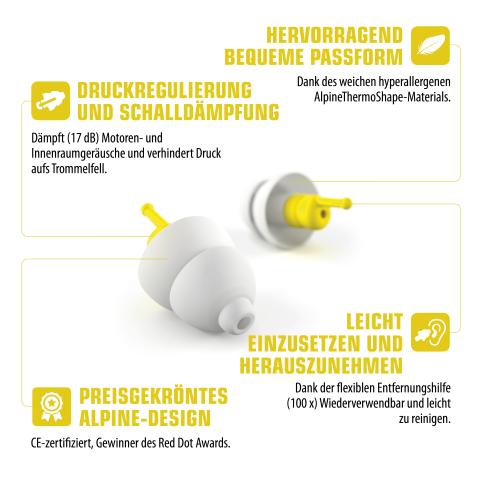 HERVORRAGEND BEQUEME PASSFORM

Dank des weichen hyperallergenen AlpineThermoShape-Materials.

DRUCKREGULIERUNG UND SCHALLDÄMPFUNG

Dämpft (17 dB) Motoren- und Innenraumgeräusche und verhindert Druck aufs Trommelfell.

LEICHT EINZUSETZEN UND HERAUSZUNEHMEN

Dank der flexiblen Entfernungshilfe (100 x) Wiederverwendbar und leicht zu reinigen.

PREISGEKRÖNTES ALPINE-DESIGN

CE-zertifiziert, Gewinner des Red Dot Awards.