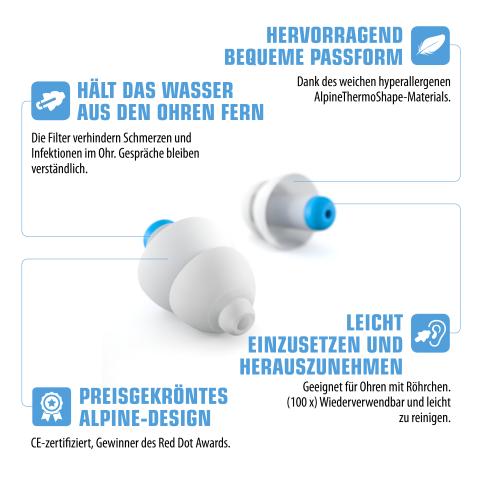 HERVORRAGEND BEQUEME PASSFORM

Dank des weichen hyperallergenen AlpineThermoShape-Materials.

HÄLT DAS WASSER AUS DEN OHREN FERN

Die Filter verhindern Schmerzen und Infektionen im Ohr. Gespräche bleiben verständlich.

LEICHT EINZUSETZEN UND HERAUSZUNEHMEN

Geeignet für Ohren mit Röhrchen. (100 x) Wiederverwendbar und leicht zu reinigen.

PREISGEKRÖNTES ALPINE-DESIGN

CE-zertifiziert, Gewinner des Red Dot Awards.